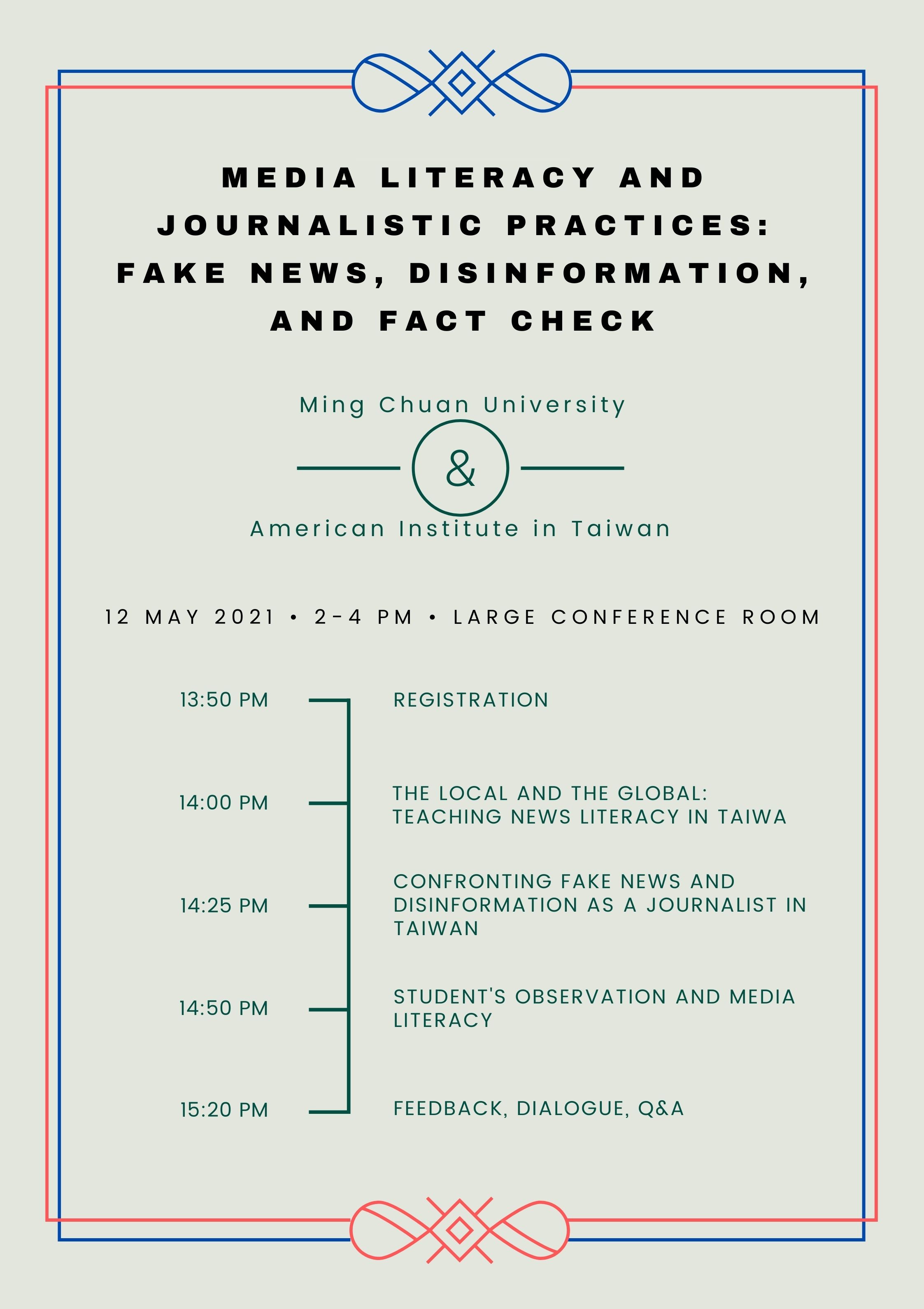 MEDIA LITERACY AND JOURNALISTIC PRACTICES: FAKE NEWS, DISINFORMATION, AND FACT CHECK

Ming Chuan University

&

American Institute in Taiwan

12 MAY 2021 • 2-4 PM • LARGE CONFERENCE ROOM

13:50 PM REGISTRATION

14:00 PM THE LOCAL AND THE GLOBAL: TEACHING NEWS LITERACY IN TAIWA

14:25 PM CONFRONTING FAKE NEWS AND DISINFORMATION AS A JOURNALIST IN TAIWAN

14:50 PM STUDENT'S OBSERVATION AND MEDIA LITERACY

15:20 PM FEEDBACK, DIALOGUE, Q&A